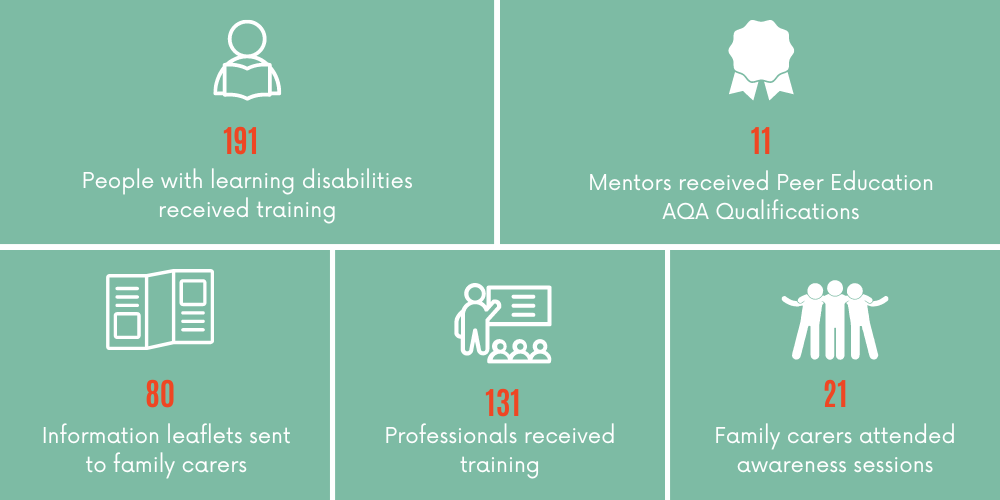 191
People with learning disabilities received training

11
Mentors received Peer Education AQA Qualifications

80
Information leaflets sent to family carers

131
Professionals received training

21
Family carers attended awareness sessions