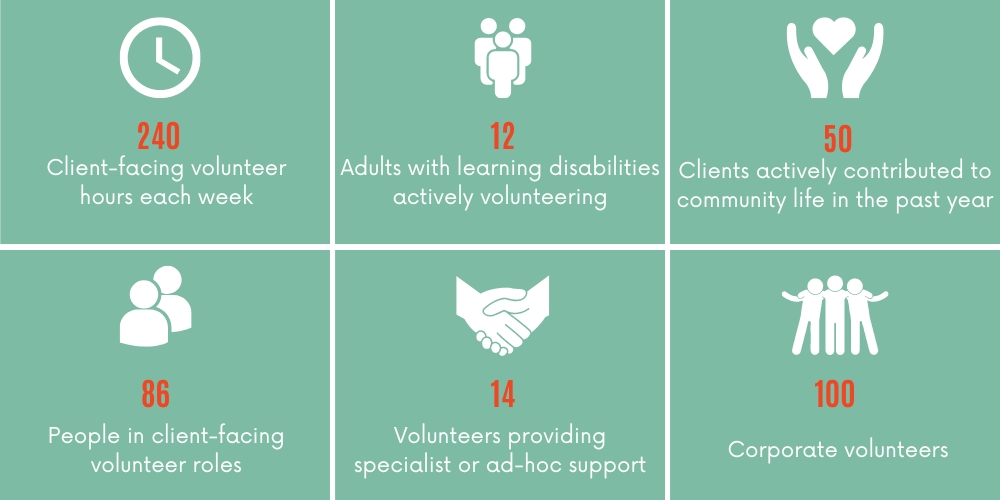 240
Client-facing volunteer hours each week

12
Adults with learning disabilities actively volunteering

50
Clients actively contributed to community life in the past year

86
People in client-facing volunteer roles

14
Volunteers providing specialist or ad-hoc support

100
Corporate volunteers